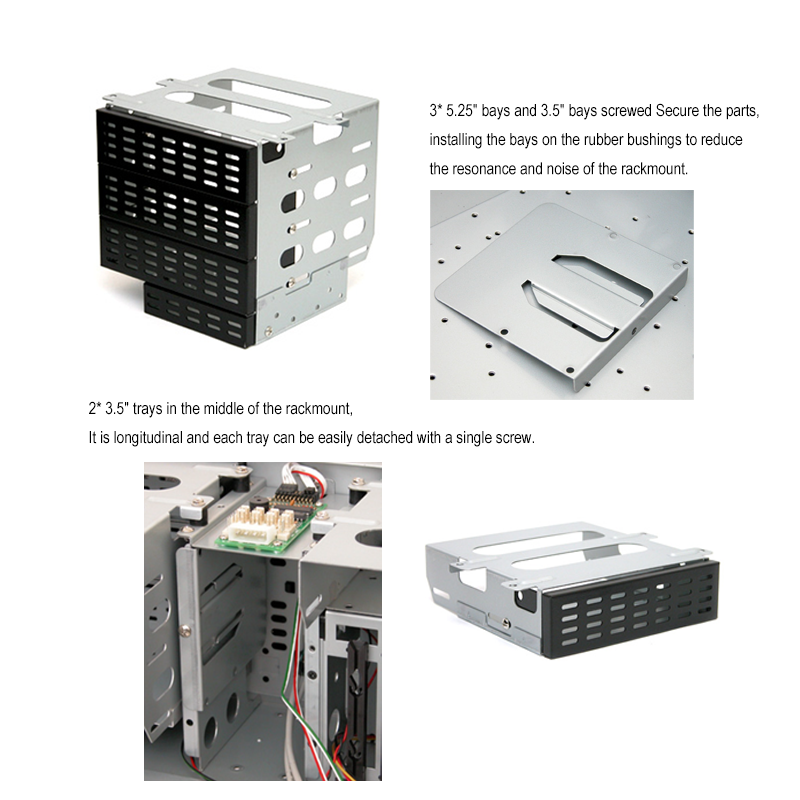 3* 5.25" bays and 3.5" bays screwed Secure the parts, installing the bays on the rubber bushings to reduce the resonance and noise of the rackmount.

2* 3.5" trays in the middle of the rackmount,
It is longitudinal and each tray can be easily detached with a single screw.