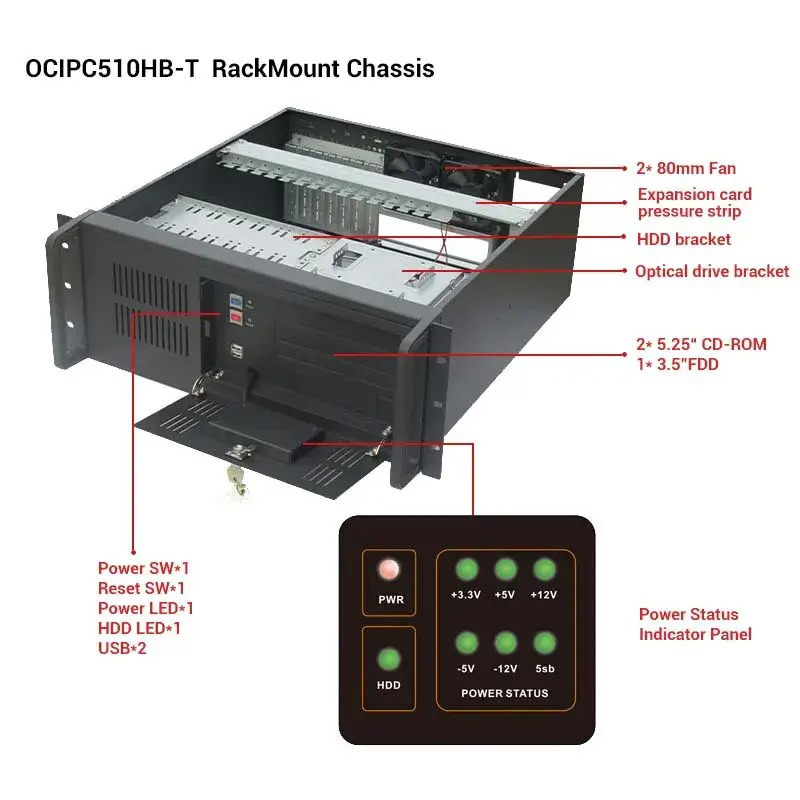 OCIPC510HB-T RackMount Chassis

2* 80mm Fan

Expansion card pressure strip

HDD bracket

Optical drive bracket

2* 5.25" CD-ROM
1* 3.5"FDD

Power SW*1
Reset SW*1
Power LED*1
HDD LED*1
USB*2

PWR

HDD

+3.3V +5V +12V

-5V -12V 5sb

POWER STATUS

Power Status Indicator Panel